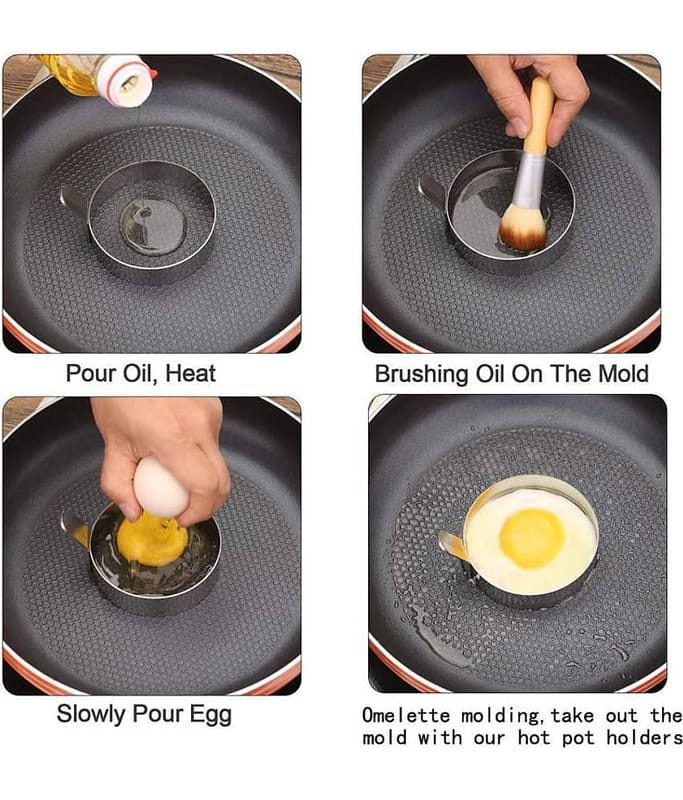 Pour Oil, Heat

Brushing Oil On The Mold

Slowly Pour Egg

Omelette molding, take out the mold with our hot pot holders