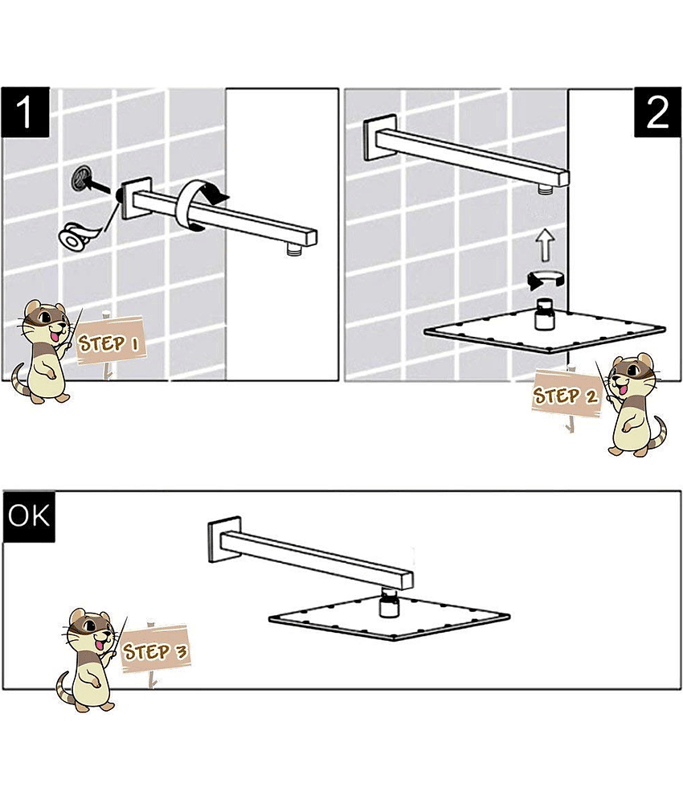 1

STEP 1

2

STEP 2

OK

STEP 3