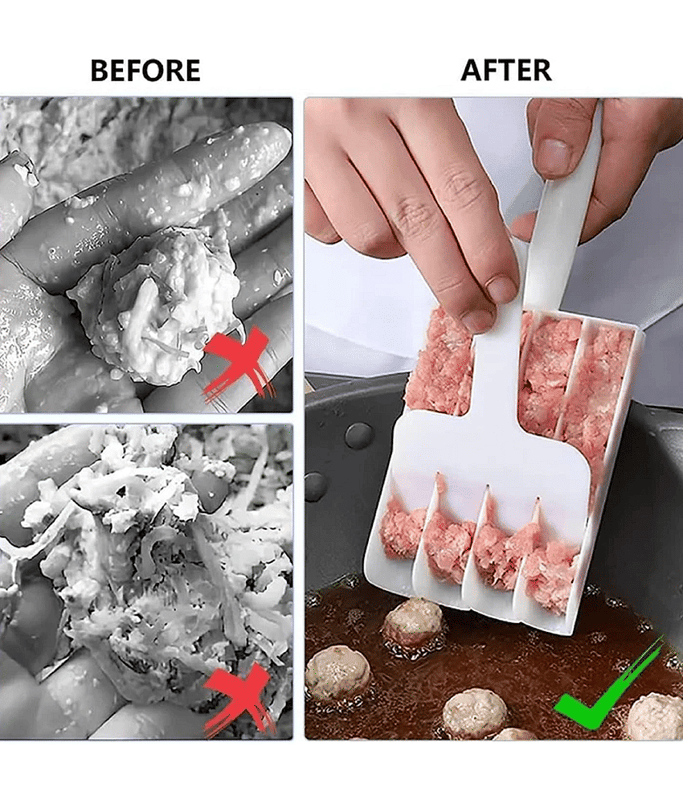 BEFORE

AFTER