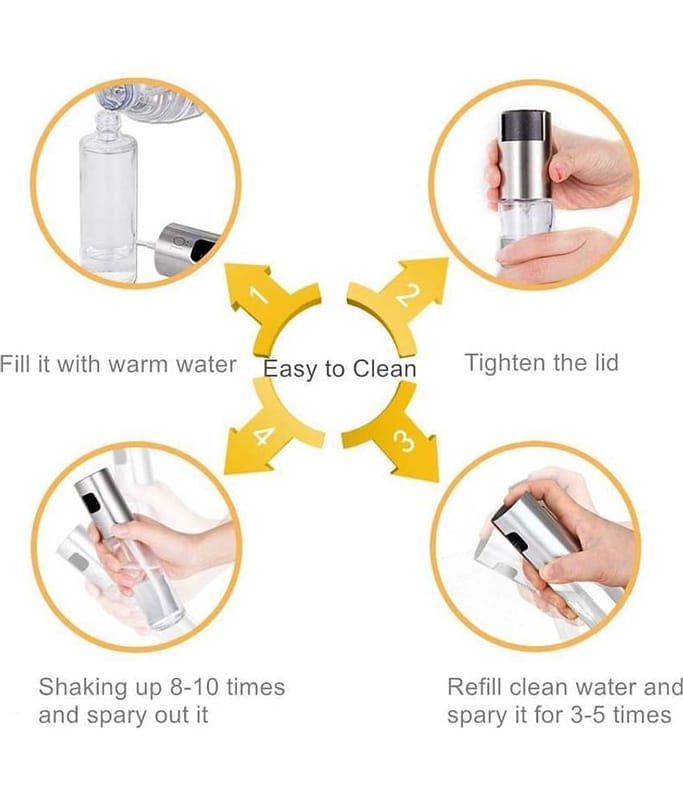 1

2

Fill it with warm water

Easy to Clean

Tighten the lid

4

3

Shaking up 8-10 times and spary out it

Refill clean water and spary it for 3-5 times