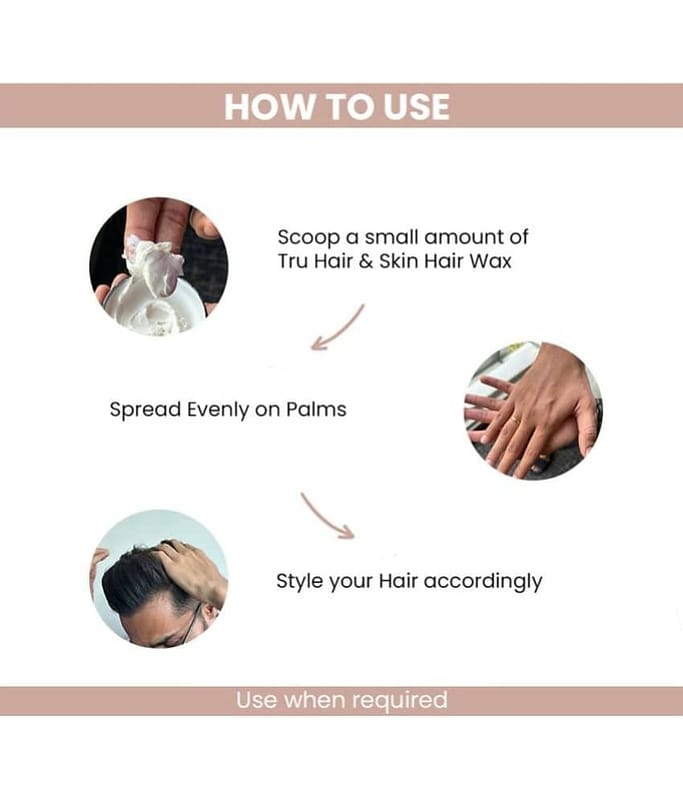 HOW TO USE

Scoop a small amount of Tru Hair & Skin Hair Wax

Spread Evenly on Palms

Style your Hair accordingly

Use when required