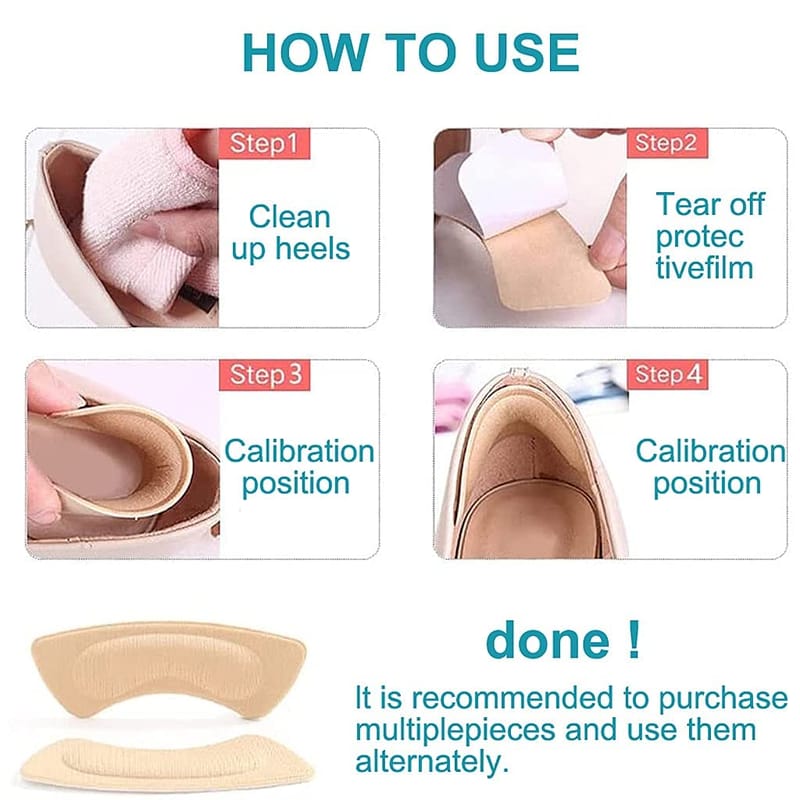 HOW TO USE

Step1

Clean up heels

Step2

Tear off protec tivefilm

Step3

Calibration position

Step4

Calibration position

done !

It is recommended to purchase multiplepieces and use them alternately.