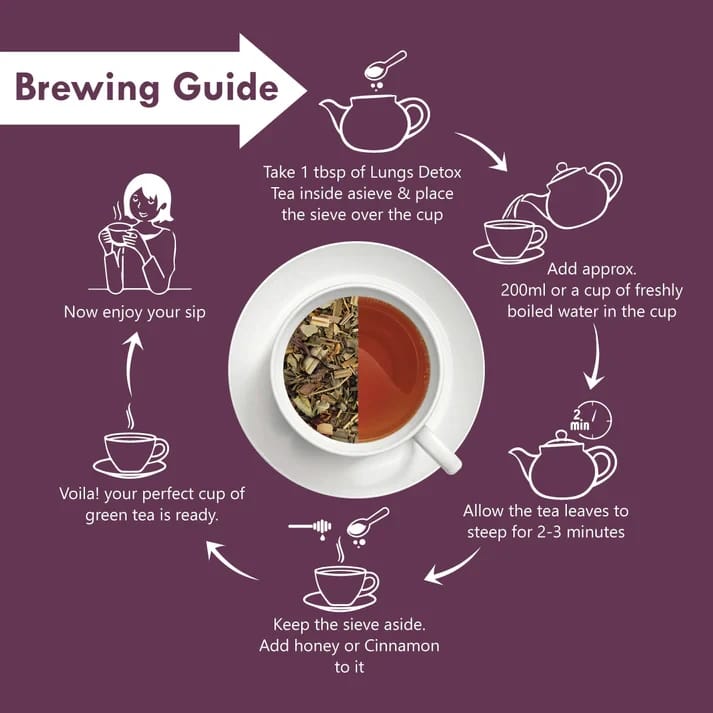 Brewing Guide

Take 1 tbsp of Lungs Detox Tea inside asieve & place the sieve over the cup

Add approx. 200ml or a cup of freshly boiled water in the cup

2 min

Allow the tea leaves to steep for 2-3 minutes

Keep the sieve aside. Add honey or Cinnamon to it

Voila! your perfect cup of green tea is ready.

Now enjoy your sip