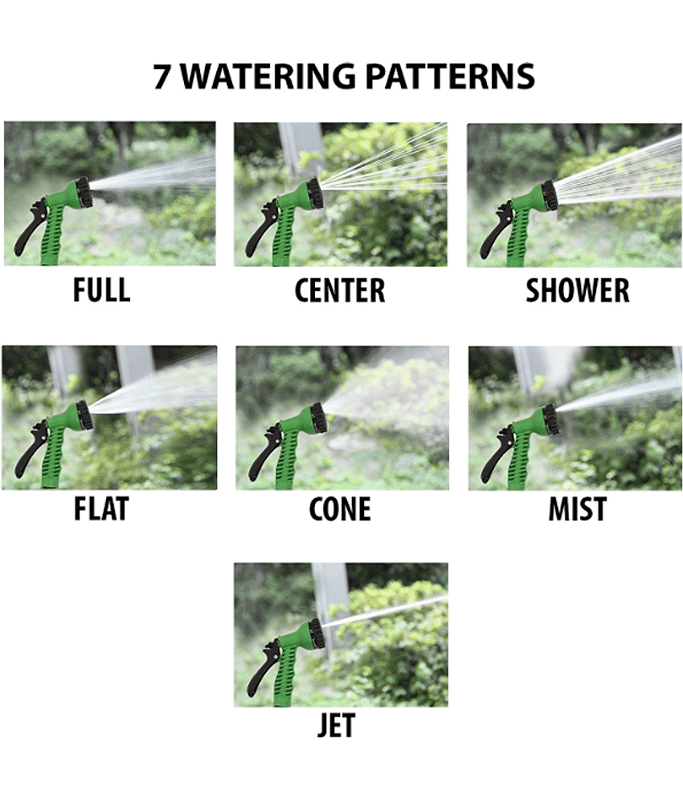 7 WATERING PATTERNS

FULL

CENTER

SHOWER

FLAT

CONE

MIST

JET