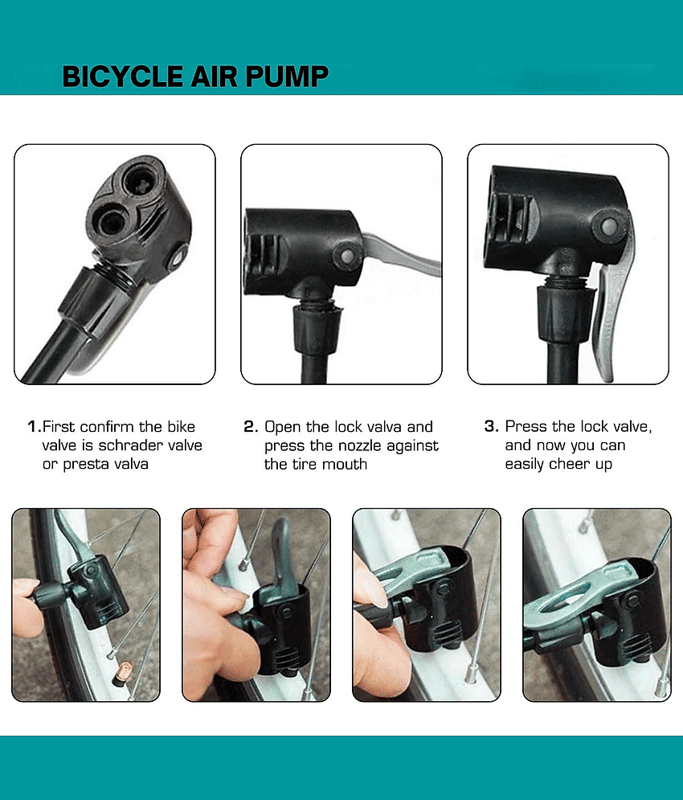 BICYCLE AIR PUMP

1.First confirm the bike valve is schrader valve or presta valva

2. Open the lock valva and press the nozzle against the tire mouth

3. Press the lock valve, and now you can easily cheer up