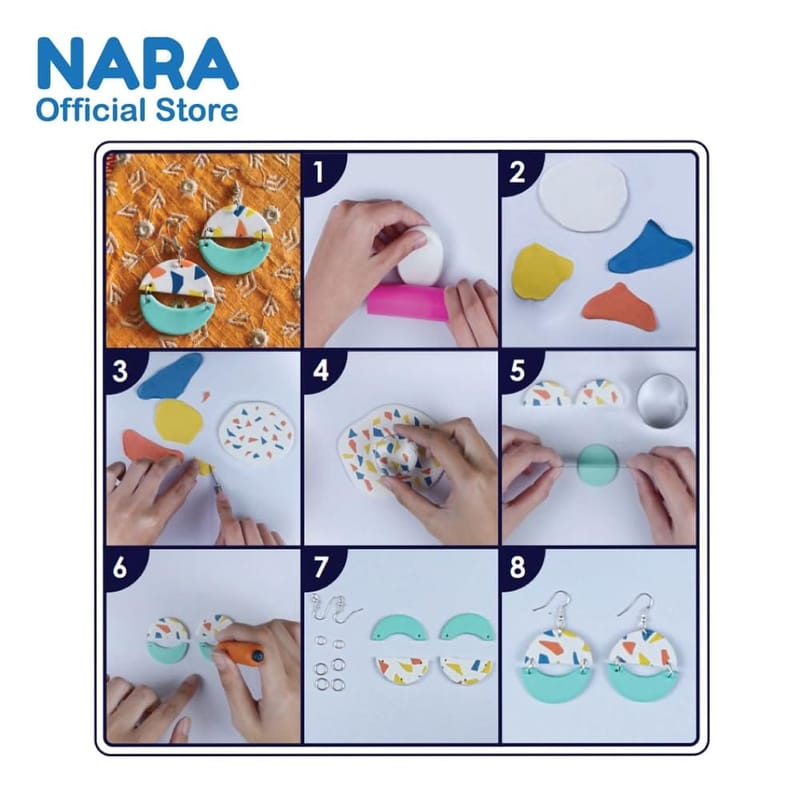 NARA
Official Store

1

2

3

4

5

6

7

8