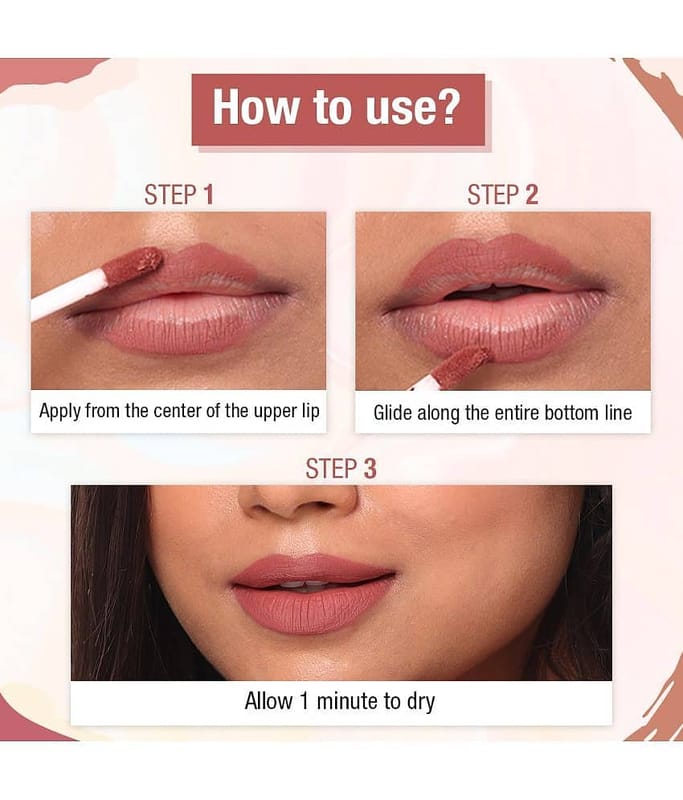 How to use?

STEP 1

Apply from the center of the upper lip

STEP 2

Glide along the entire bottom line

STEP 3

Allow 1 minute to dry