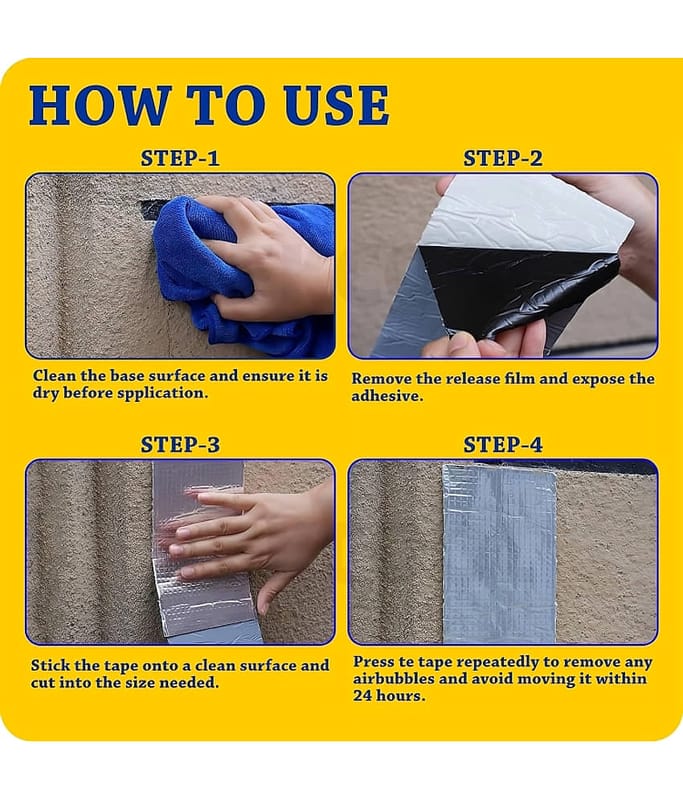 HOW TO USE

STEP-1

Clean the base surface and ensure it is dry before spplication.

STEP-2

Remove the release film and expose the adhesive.

STEP-3

Stick the tape onto a clean surface and cut into the size needed.

STEP-4

Press te tape repeatedly to remove any airbubbles and avoid moving it within 24 hours.