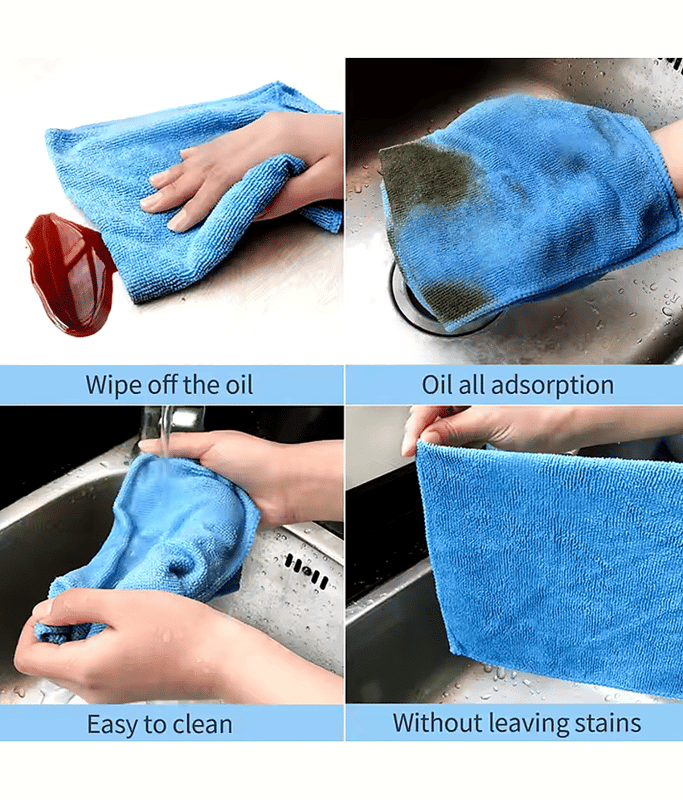 Wipe off the oil

Oil all adsorption

Easy to clean

Without leaving stains