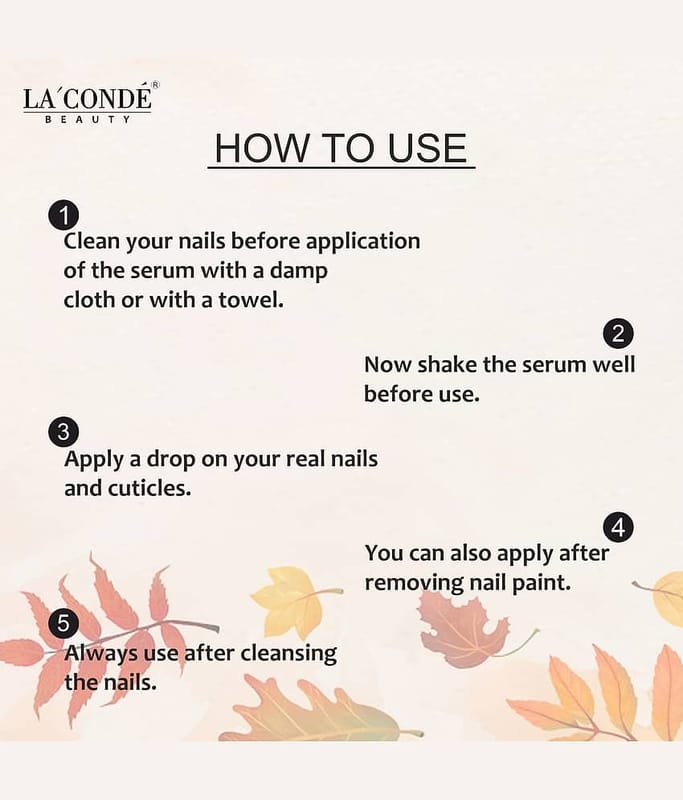 LA'CONDÉ®
BEAUTY

HOW TO USE

1
Clean your nails before application of the serum with a damp cloth or with a towel.

2
Now shake the serum well before use.

3
Apply a drop on your real nails and cuticles.

4
You can also apply after removing nail paint.

5
Always use after cleansing the nails.