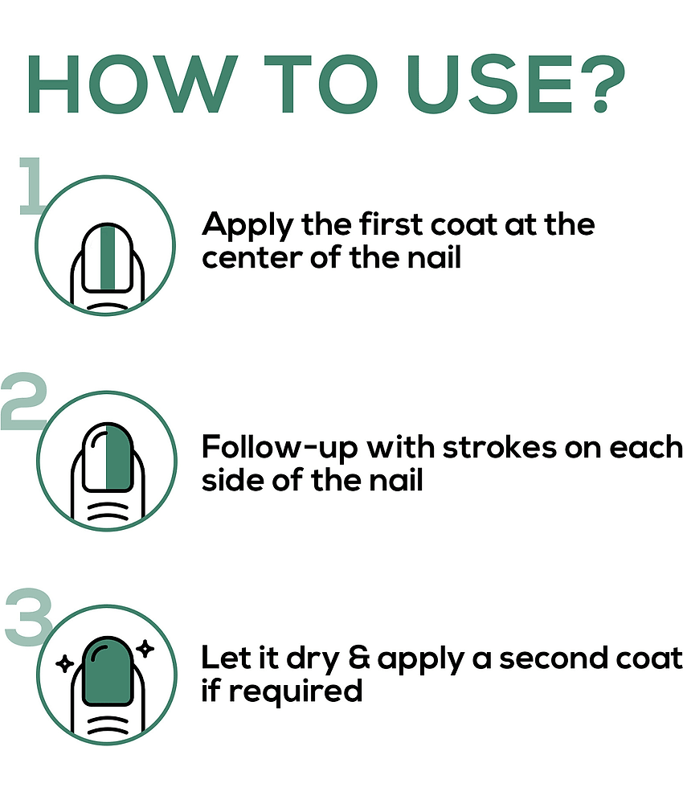 HOW TO USE?

1

Apply the first coat at the center of the nail

2

Follow-up with strokes on each side of the nail

3

Let it dry & apply a second coat if required