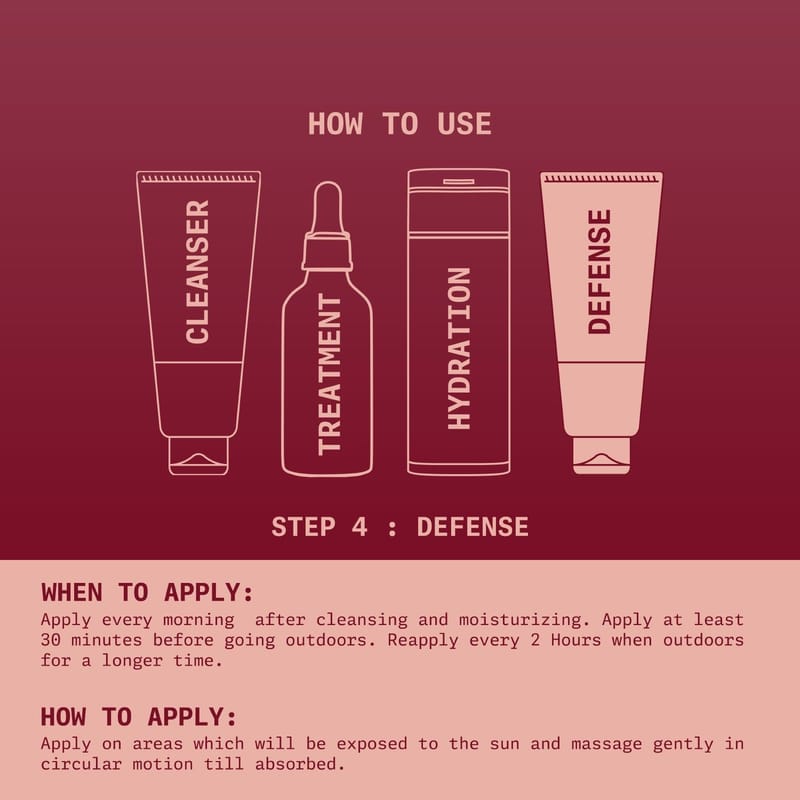 HOW TO USE

CLEANSER

TREATMENT

HYDRATION

DEFENSE

STEP 4 : DEFENSE

WHEN TO APPLY:
Apply every morning after cleansing and moisturizing. Apply at least 30 minutes before going outdoors. Reapply every 2 Hours when outdoors for a longer time.

HOW TO APPLY:
Apply on areas which will be exposed to the sun and massage gently in circular motion till absorbed.