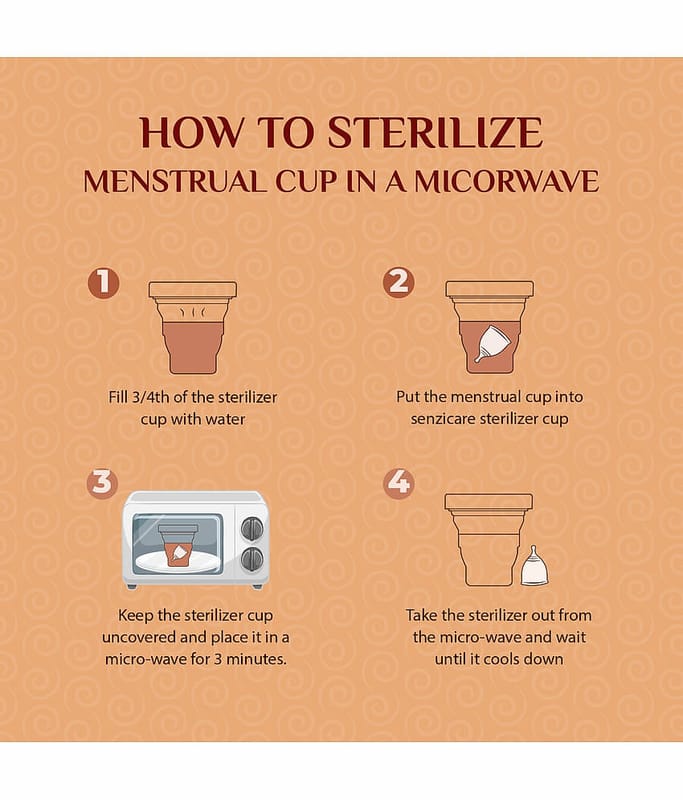 HOW TO STERILIZE
MENSTRUAL CUP IN A MICORWAVE

1
Fill 3/4th of the sterilizer cup with water

2
Put the menstrual cup into senzicare sterilizer cup

3
Keep the sterilizer cup uncovered and place it in a micro-wave for 3 minutes.

4
Take the sterilizer out from the micro-wave and wait until it cools down