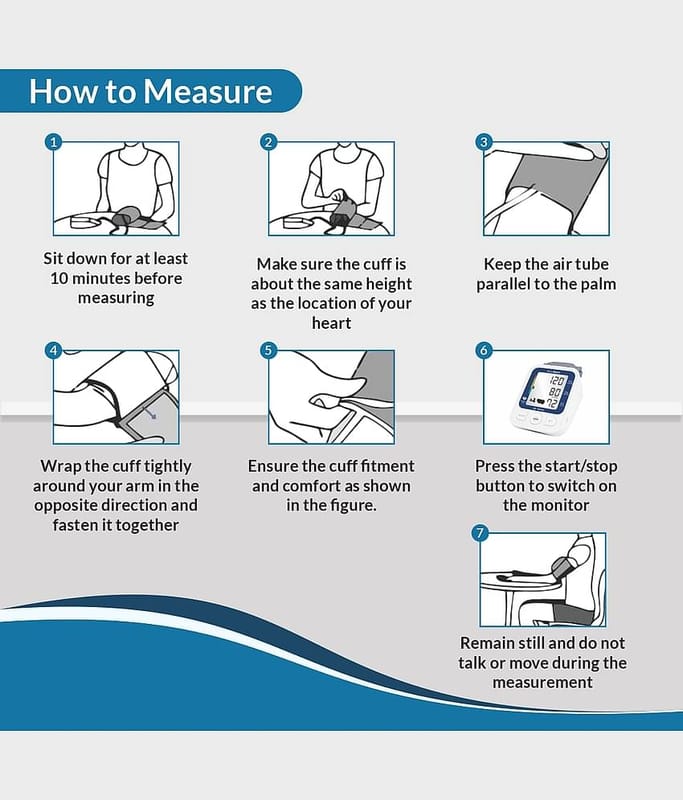 How to Measure

1

Sit down for at least 10 minutes before measuring

2

Make sure the cuff is about the same height as the location of your heart

3

Keep the air tube parallel to the palm

4

Wrap the cuff tightly around your arm in the opposite direction and fasten it together

5

Ensure the cuff fitment and comfort as shown in the figure.

6

120
80
72

Press the start/stop button to switch on the monitor

7

Remain still and do not talk or move during the measurement