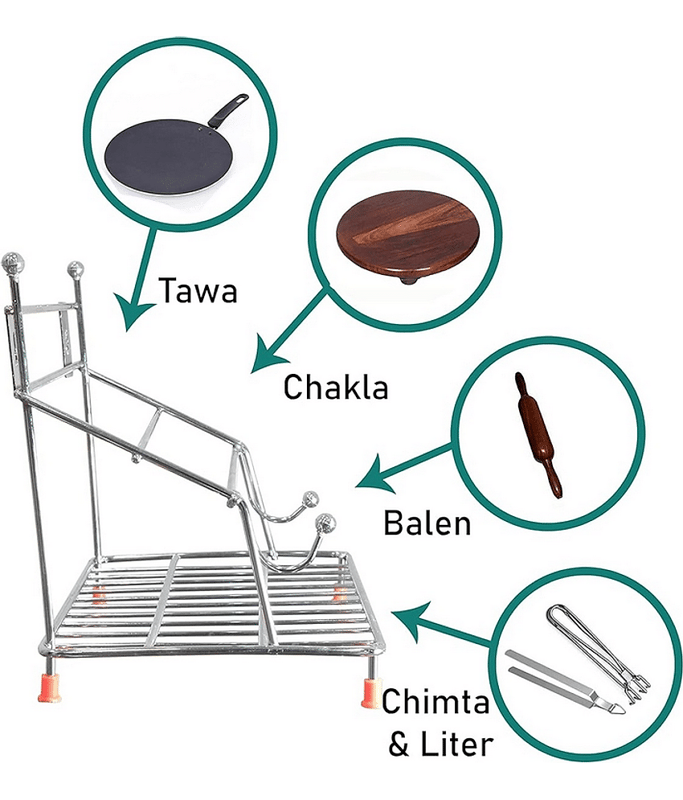 Tawa

Chakla

Balen

Chimta
& Liter