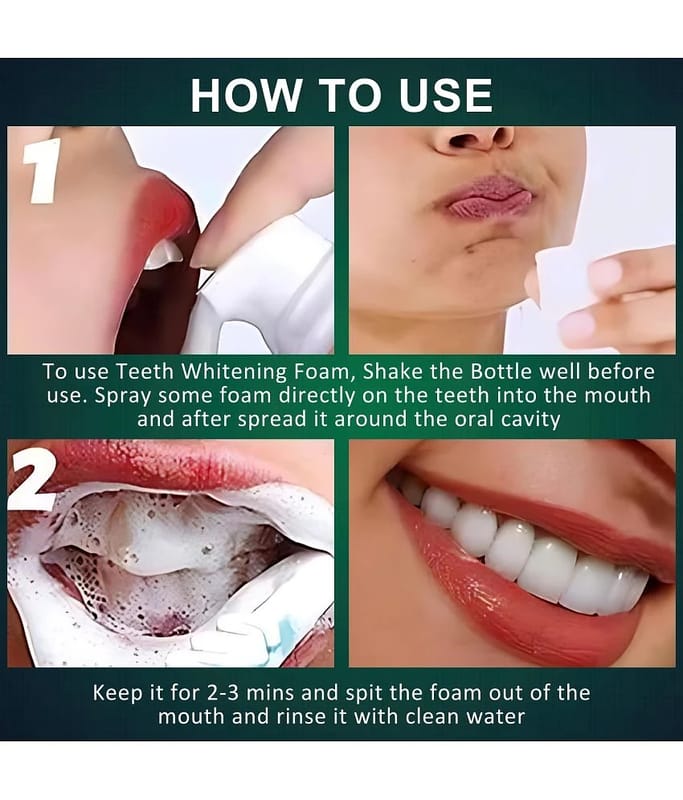 HOW TO USE

1

To use Teeth Whitening Foam, Shake the Bottle well before use. Spray some foam directly on the teeth into the mouth and after spread it around the oral cavity

2

Keep it for 2-3 mins and spit the foam out of the mouth and rinse it with clean water