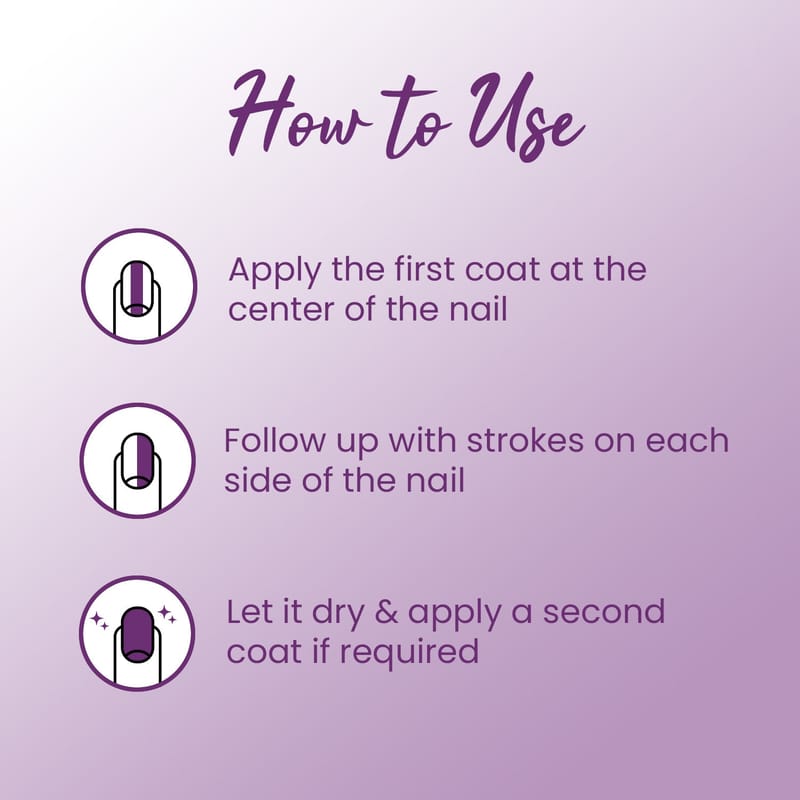 How to Use

Apply the first coat at the center of the nail

Follow up with strokes on each side of the nail

Let it dry & apply a second coat if required