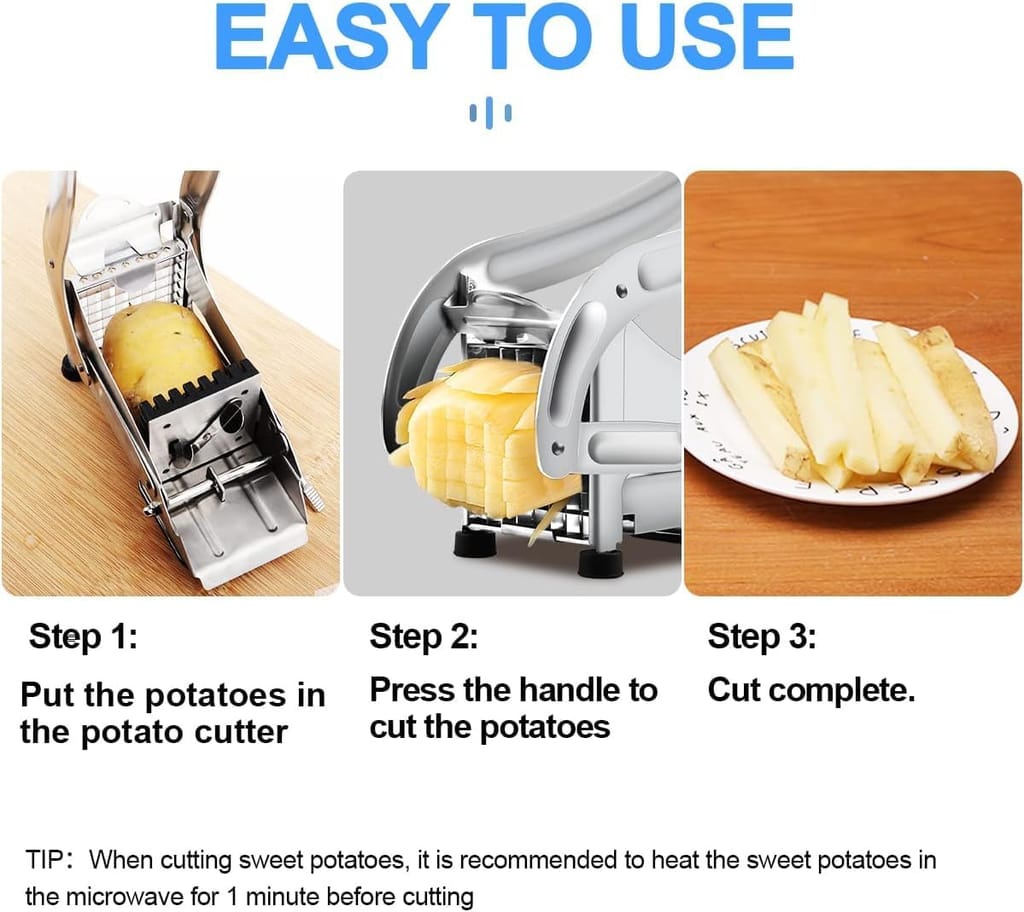 EASY TO USE

Step 1:
Put the potatoes in the potato cutter

Step 2:
Press the handle to cut the potatoes

Step 3:
Cut complete.

TIP: When cutting sweet potatoes, it is recommended to heat the sweet potatoes in the microwave for 1 minute before cutting