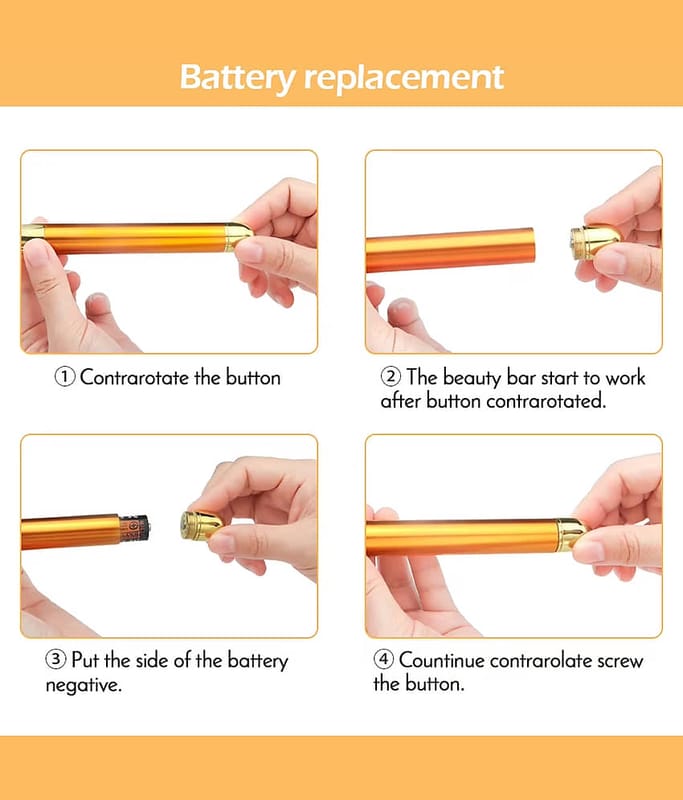 Battery replacement

① Contrarotate the button

② The beauty bar start to work after button contrarotated.

③ Put the side of the battery negative.

④ Countinue contrarolate screw the button.