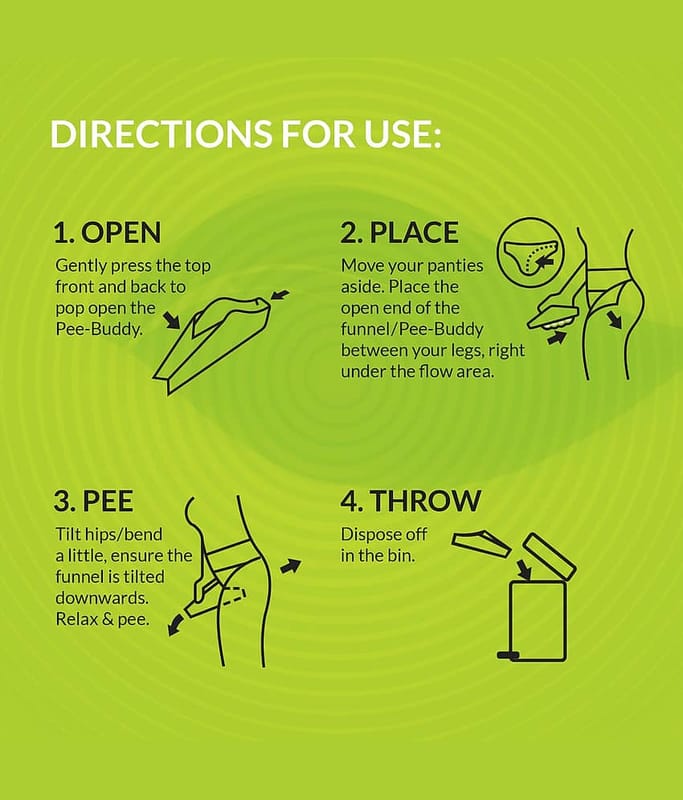 DIRECTIONS FOR USE:

1. OPEN
Gently press the top front and back to pop open the Pee-Buddy.

2. PLACE
Move your panties aside. Place the open end of the funnel/Pee-Buddy between your legs, right under the flow area.

3. PEE
Tilt hips/bend a little, ensure the funnel is tilted downwards. Relax & pee.

4. THROW
Dispose off in the bin.