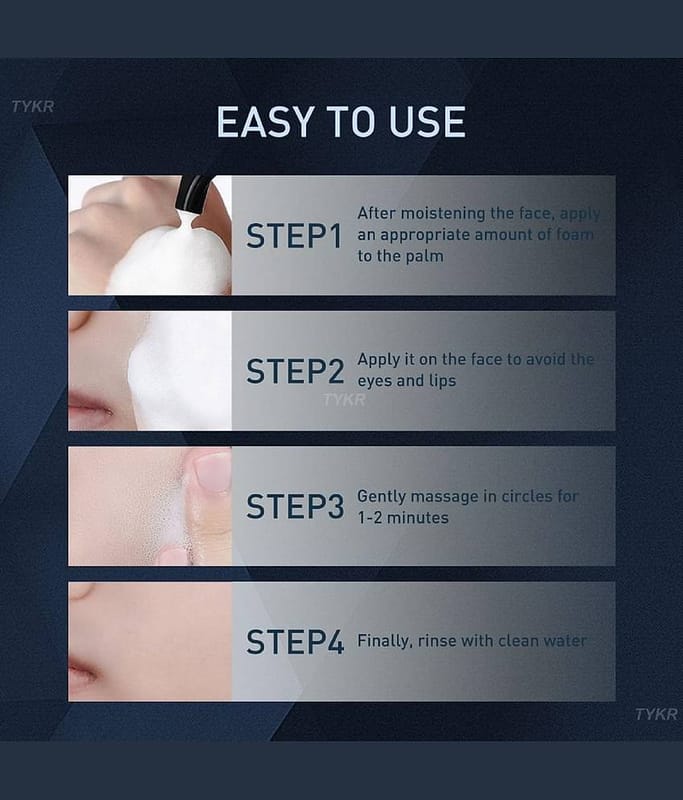 TYKR

EASY TO USE

STEP1 After moistening the face, apply an appropriate amount of foam to the palm

STEP2 Apply it on the face to avoid the eyes and lips

TYKR

STEP3 Gently massage in circles for 1-2 minutes

STEP4 Finally, rinse with clean water

TYKR