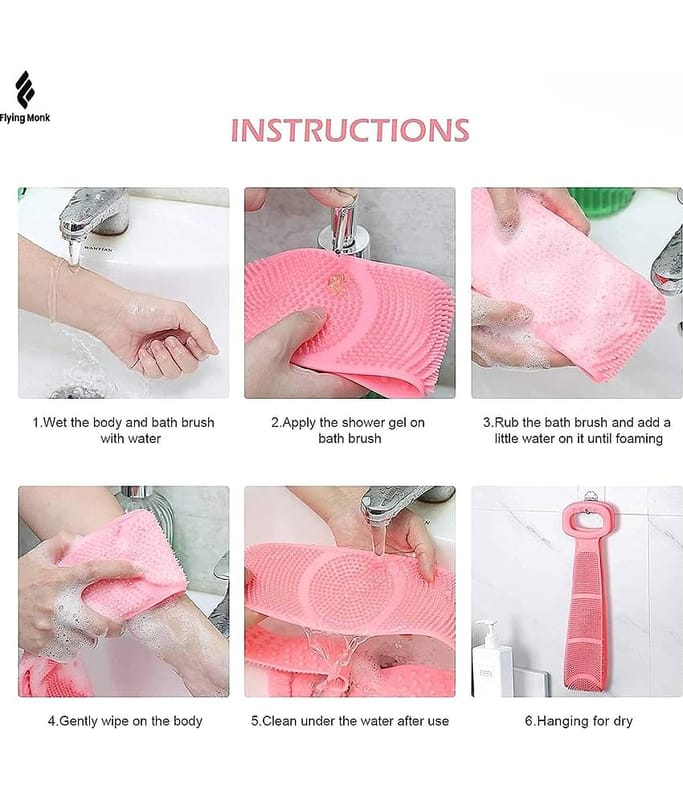 Flying Monk

INSTRUCTIONS

1.Wet the body and bath brush with water

2.Apply the shower gel on bath brush

3.Rub the bath brush and add a little water on it until foaming

4.Gently wipe on the body

5.Clean under the water after use

6.Hanging for dry