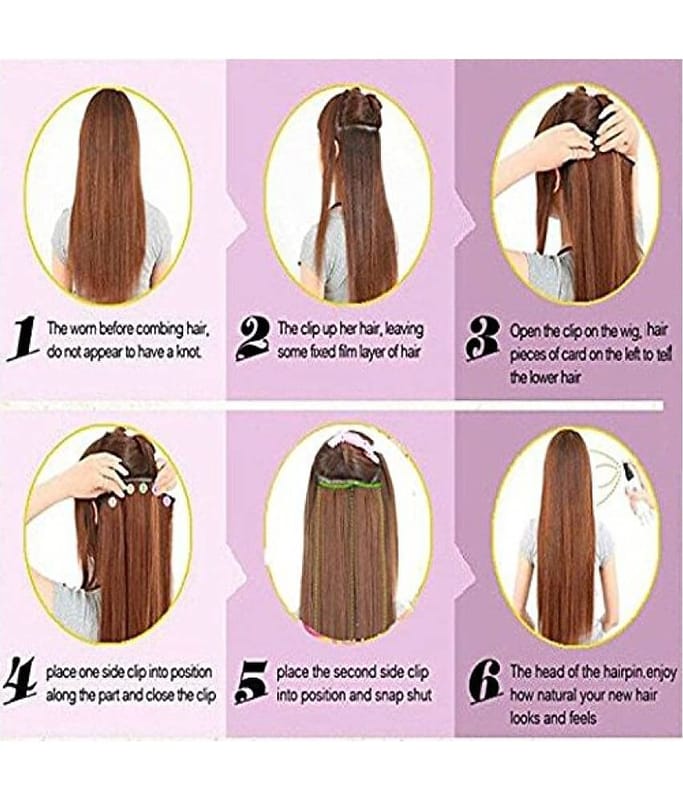 1 The worn before combing hair, do not appear to have a knot.

2 The clip up her hair, leaving some fixed film layer of hair

3 Open the clip on the wig, hair pieces of card on the left to tell the lower hair

4 place one side clip into position along the part and close the clip

5 place the second side clip into position and snap shut

6 The head of the hairpin.enjoy how natural your new hair looks and feels