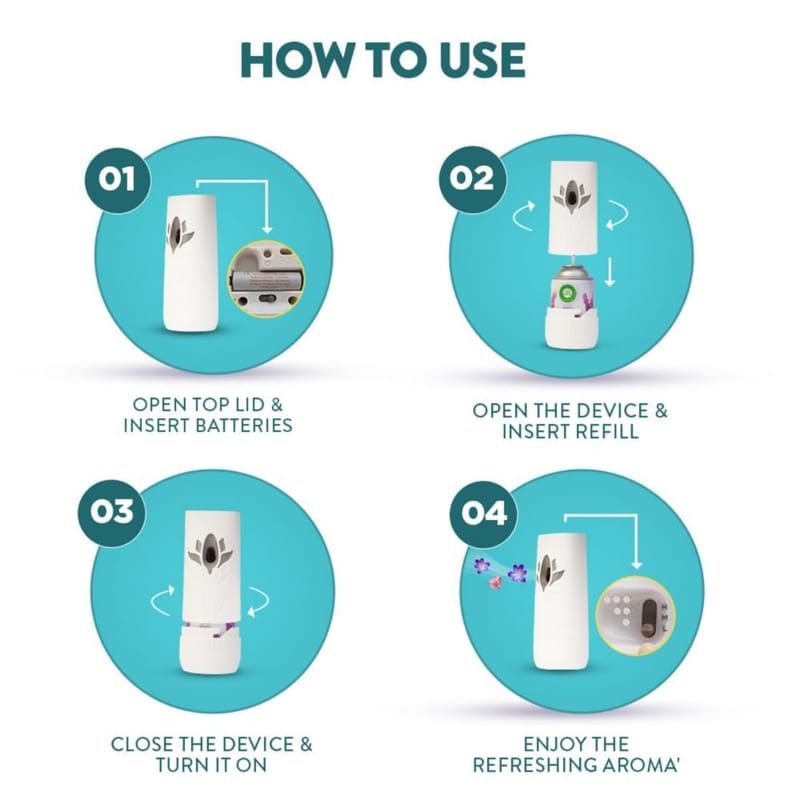 HOW TO USE

01

OPEN TOP LID & INSERT BATTERIES

02

OPEN THE DEVICE & INSERT REFILL

03

CLOSE THE DEVICE & TURN IT ON

04

H
M
L

ENJOY THE REFRESHING AROMA'