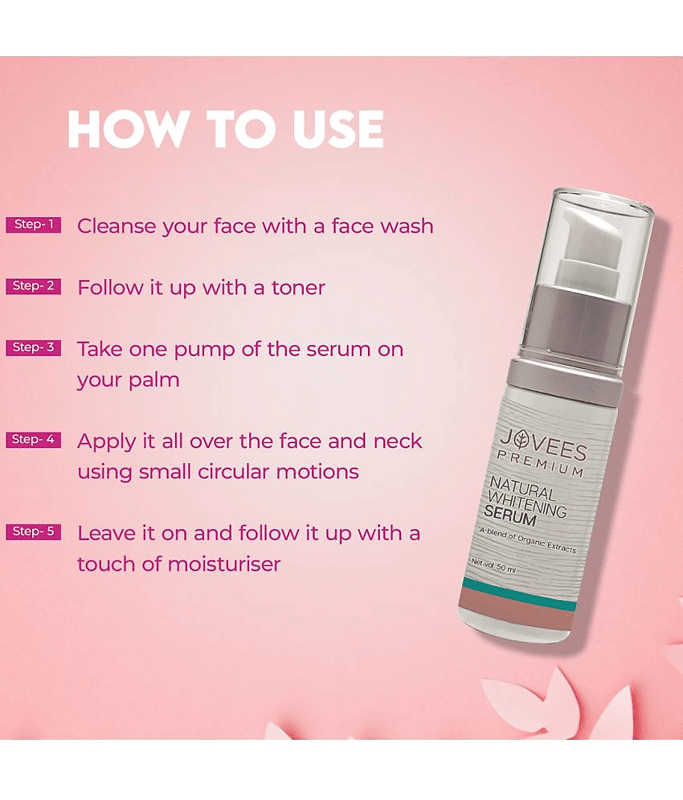 HOW TO USE

Step- 1 Cleanse your face with a face wash

Step- 2 Follow it up with a toner

Step- 3 Take one pump of the serum on your palm

Step- 4 Apply it all over the face and neck using small circular motions

Step- 5 Leave it on and follow it up with a touch of moisturiser

JOVEES PREMIUM

NATURAL WHITENING SERUM

A blend of Organic Extracts

Net vol. 50 ml