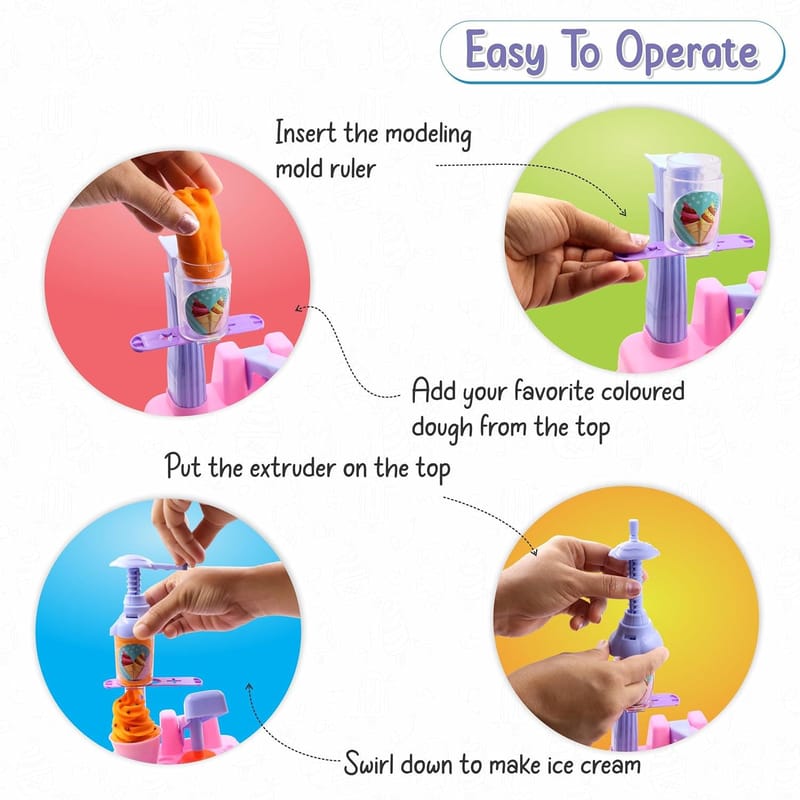 Easy To Operate

Insert the modeling mold ruler

Add your favorite coloured dough from the top

Put the extruder on the top

Swirl down to make ice cream