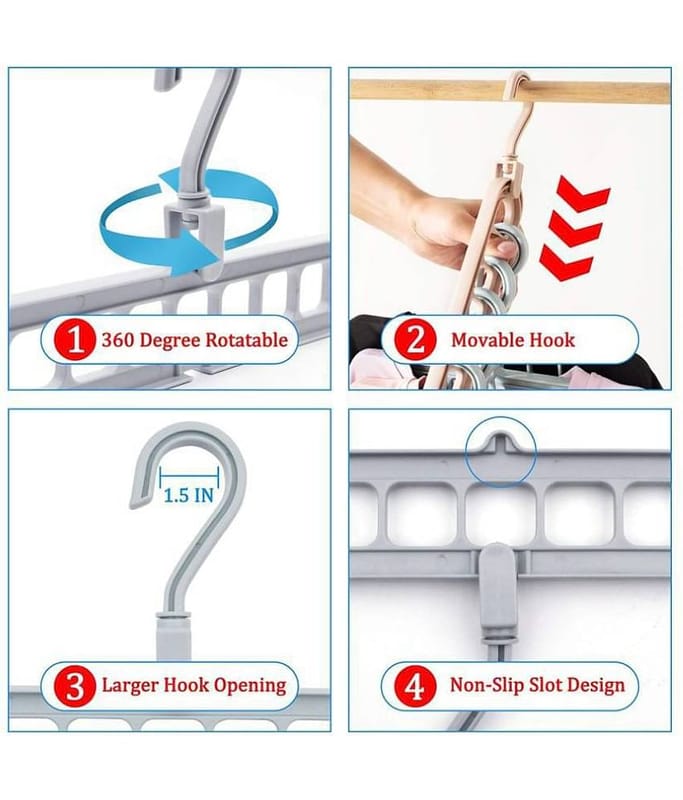 1 360 Degree Rotatable

2 Movable Hook

1.5 IN

3 Larger Hook Opening

4 Non-Slip Slot Design