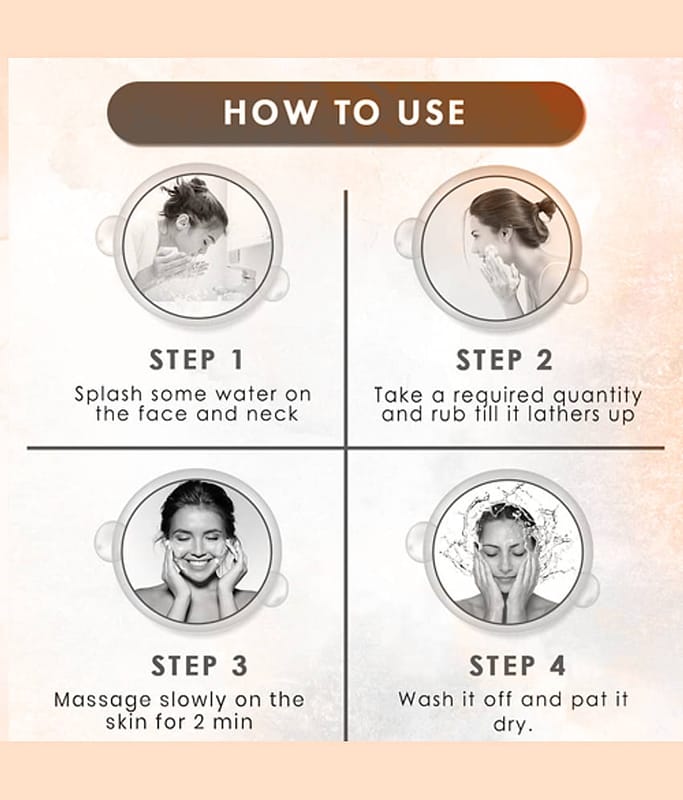 HOW TO USE

STEP 1
Splash some water on the face and neck

STEP 2
Take a required quantity and rub till it lathers up

STEP 3
Massage slowly on the skin for 2 min

STEP 4
Wash it off and pat it dry.