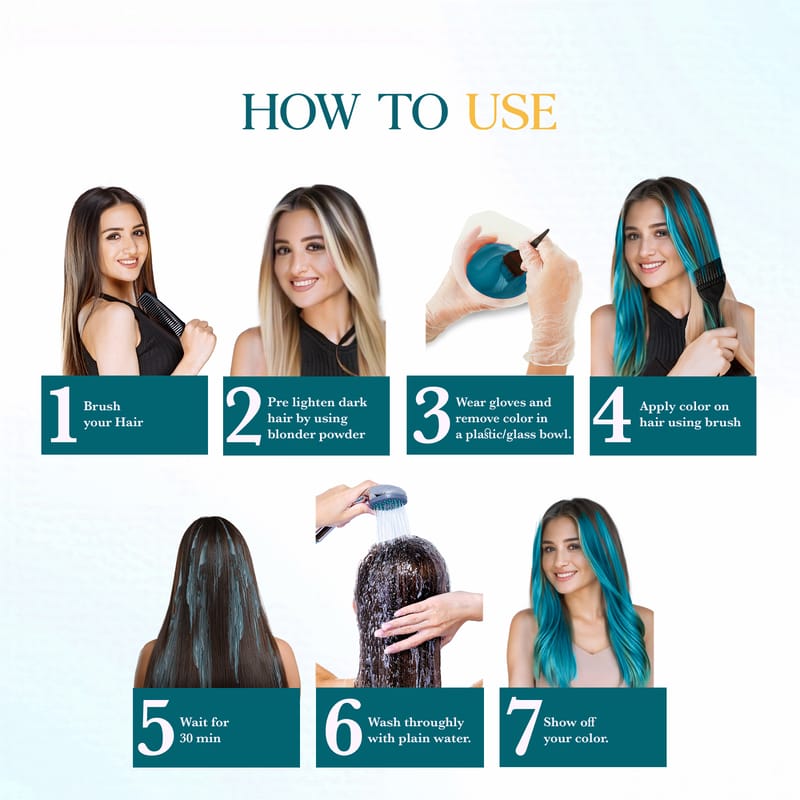 HOW TO USE

1 Brush your Hair

2 Pre lighten dark hair by using blonder powder

3 Wear gloves and remove color in a plastic/glass bowl.

4 Apply color on hair using brush

5 Wait for 30 min

6 Wash throughly with plain water.

7 Show off your color.