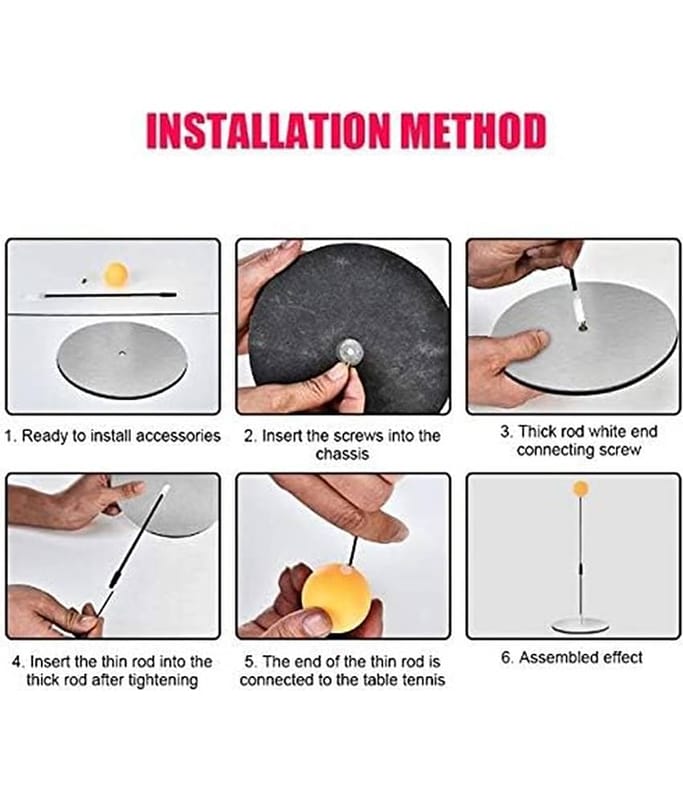 INSTALLATION METHOD

1. Ready to install accessories

2. Insert the screws into the chassis

3. Thick rod white end connecting screw

4. Insert the thin rod into the thick rod after tightening

5. The end of the thin rod is connected to the table tennis

6. Assembled effect