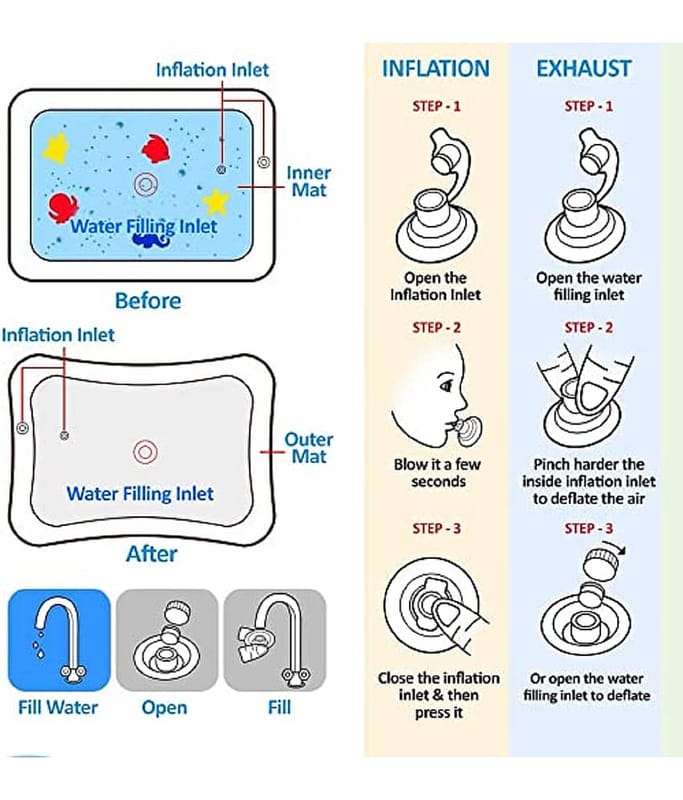 Inflation Inlet

Inner Mat

Water Filling Inlet

Before

Inflation Inlet

Outer Mat

Water Filling Inlet

After

Fill Water

Open

Fill

INFLATION

STEP - 1

Open the Inflation Inlet

STEP - 2

Blow it a few seconds

STEP - 3

Close the inflation inlet & then press it

EXHAUST

STEP - 1

Open the water filling inlet

STEP - 2

Pinch harder the inside inflation inlet to deflate the air

STEP - 3

Or open the water filling inlet to deflate