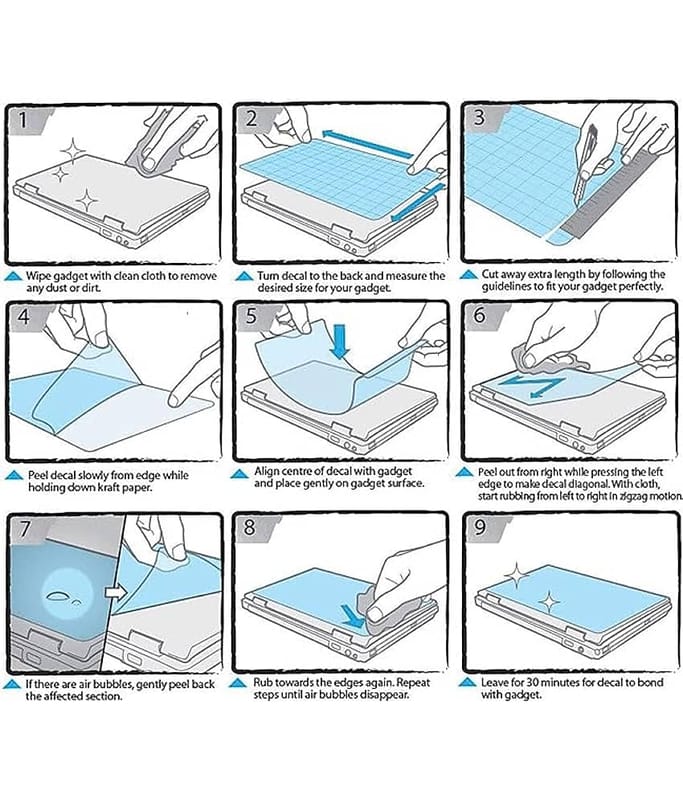 1

Wipe gadget with clean cloth to remove any dust or dirt.

2

Turn decal to the back and measure the desired size for your gadget.

3

Cut away extra length by following the guidelines to fit your gadget perfectly.

4

Peel decal slowly from edge while holding down kraft paper.

5

Align centre of decal with gadget and place gently on gadget surface.

6

Peel out from right while pressing the left edge to make decal diagonal. With cloth, start rubbing from left to right in zigzag motion.

7

If there are air bubbles, gently peel back the affected section.

8

Rub towards the edges again. Repeat steps until air bubbles disappear.

9

Leave for 30 minutes for decal to bond with gadget.