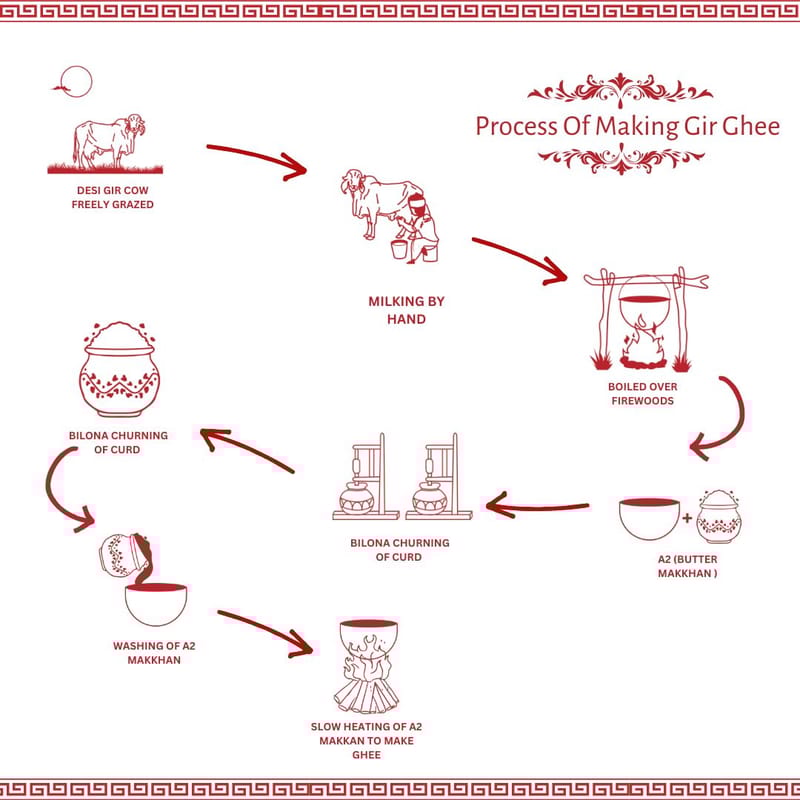 Process Of Making Gir Ghee

DESI GIR COW FREELY GRAZED

MILKING BY HAND

BOILED OVER FIREWOODS

A2 (BUTTER MAKKHAN )

BILONA CHURNING OF CURD

BILONA CHURNING OF CURD

WASHING OF A2 MAKKHAN

SLOW HEATING OF A2 MAKKAN TO MAKE GHEE