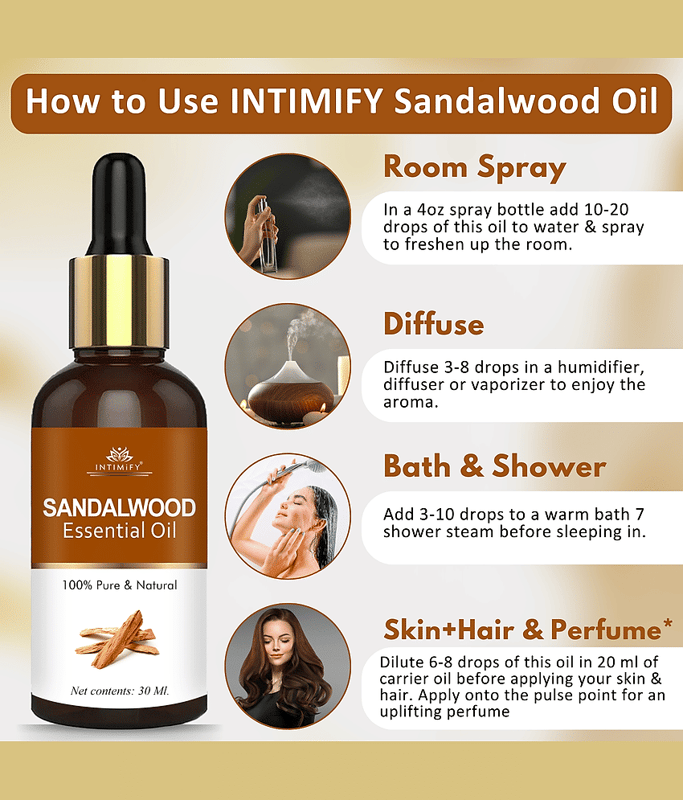 How to Use INTIMIFY Sandalwood Oil

INTIMIFY
SANDALWOOD
Essential Oil
100% Pure & Natural
Net contents: 30 Ml.

Room Spray
In a 4oz spray bottle add 10-20 drops of this oil to water & spray to freshen up the room.

Diffuse
Diffuse 3-8 drops in a humidifier, diffuser or vaporizer to enjoy the aroma.

Bath & Shower
Add 3-10 drops to a warm bath 7 shower steam before sleeping in.

Skin+Hair & Perfume*
Dilute 6-8 drops of this oil in 20 ml of carrier oil before applying your skin & hair. Apply onto the pulse point for an uplifting perfume