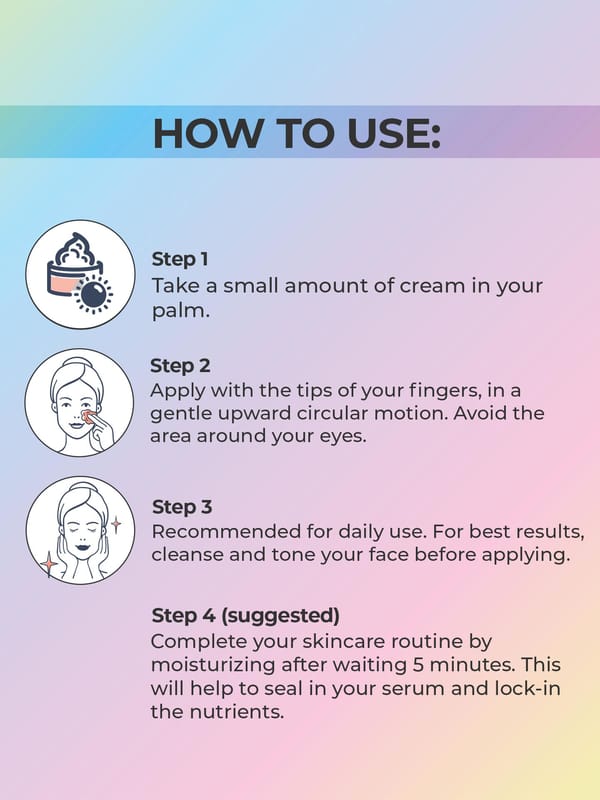 HOW TO USE:

Step 1
Take a small amount of cream in your palm.

Step 2
Apply with the tips of your fingers, in a gentle upward circular motion. Avoid the area around your eyes.

Step 3
Recommended for daily use. For best results, cleanse and tone your face before applying.

Step 4 (suggested)
Complete your skincare routine by moisturizing after waiting 5 minutes. This will help to seal in your serum and lock-in the nutrients.