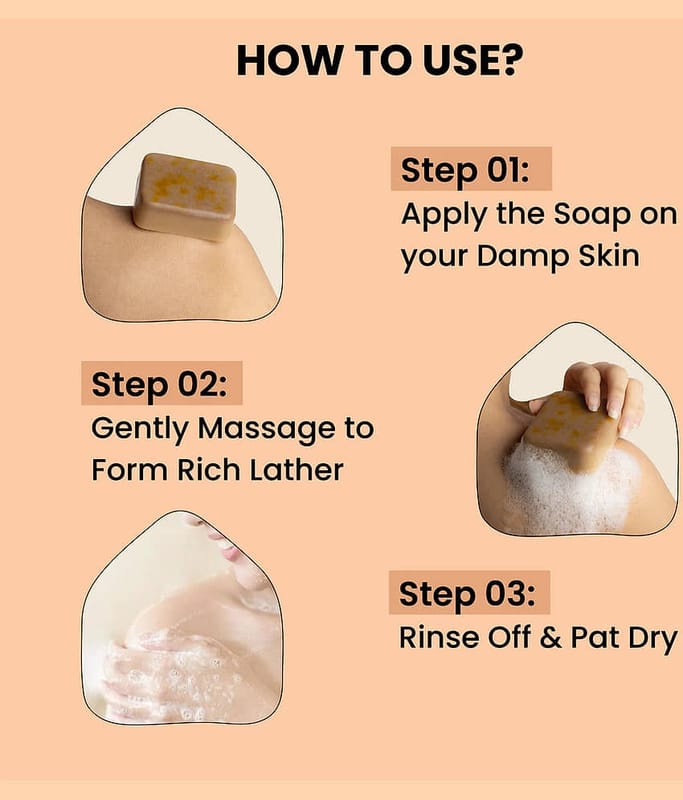 HOW TO USE?

Step 01:
Apply the Soap on your Damp Skin

Step 02:
Gently Massage to Form Rich Lather

Step 03:
Rinse Off & Pat Dry