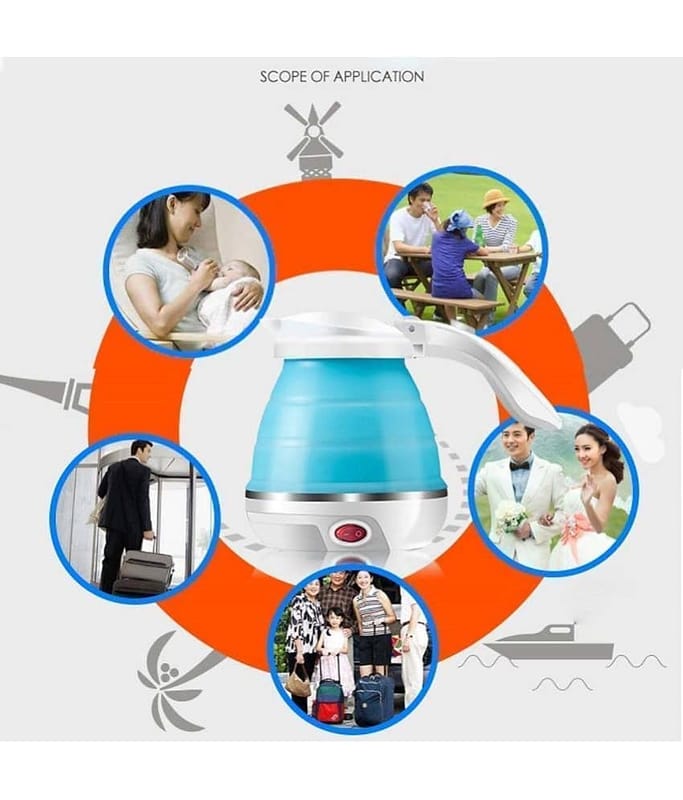 SCOPE OF APPLICATION