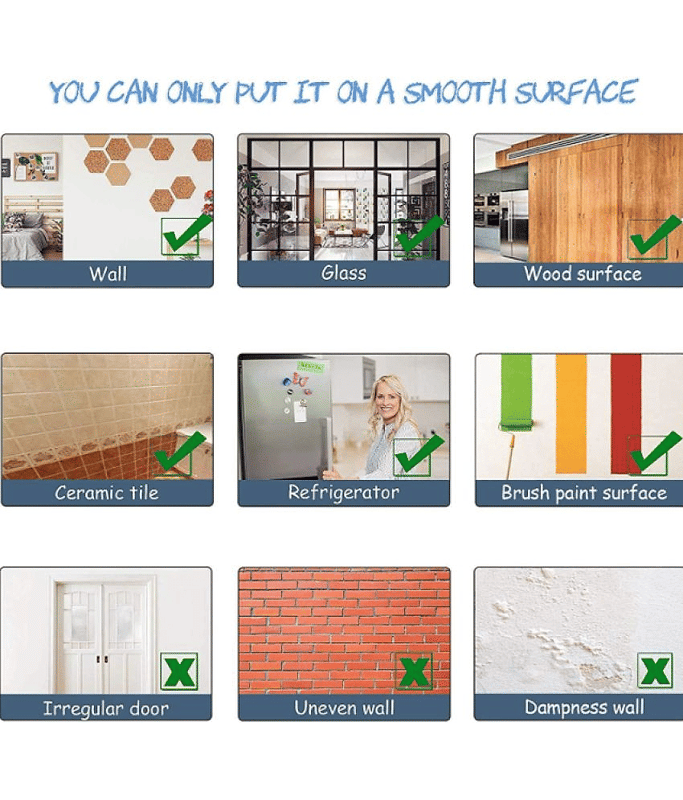 YOU CAN ONLY PUT IT ON A SMOOTH SURFACE

Wall

Glass

Wood surface

Ceramic tile

Refrigerator

Brush paint surface

Irregular door

Uneven wall

Dampness wall