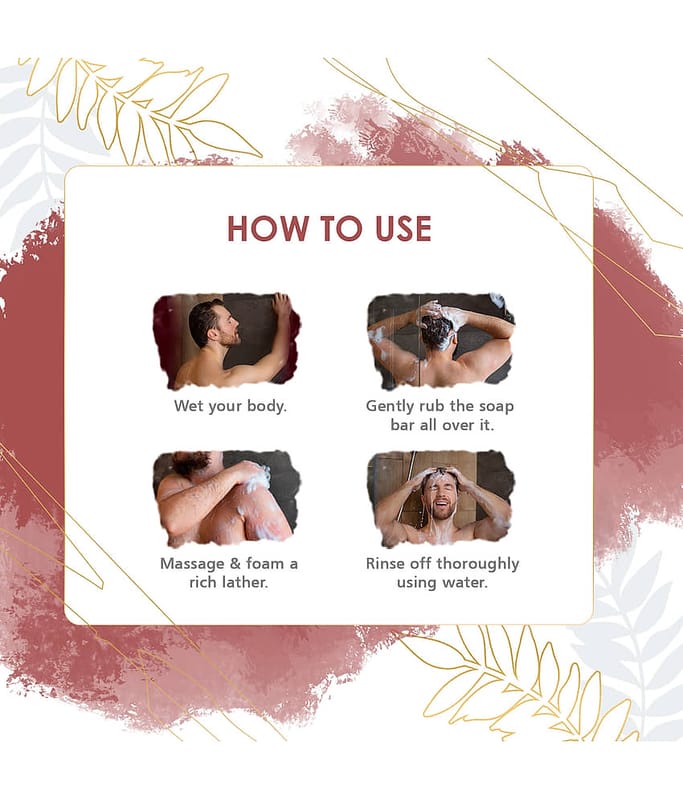 HOW TO USE

Wet your body.

Gently rub the soap bar all over it.

Massage & foam a rich lather.

Rinse off thoroughly using water.