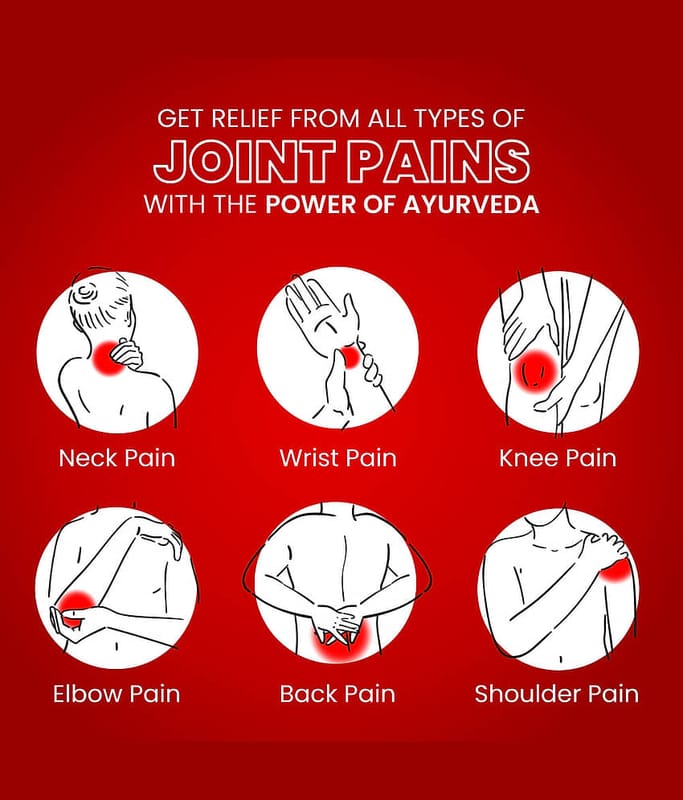 GET RELIEF FROM ALL TYPES OF
JOINT PAINS
WITH THE POWER OF AYURVEDA

Neck Pain

Wrist Pain

Knee Pain

Elbow Pain

Back Pain

Shoulder Pain