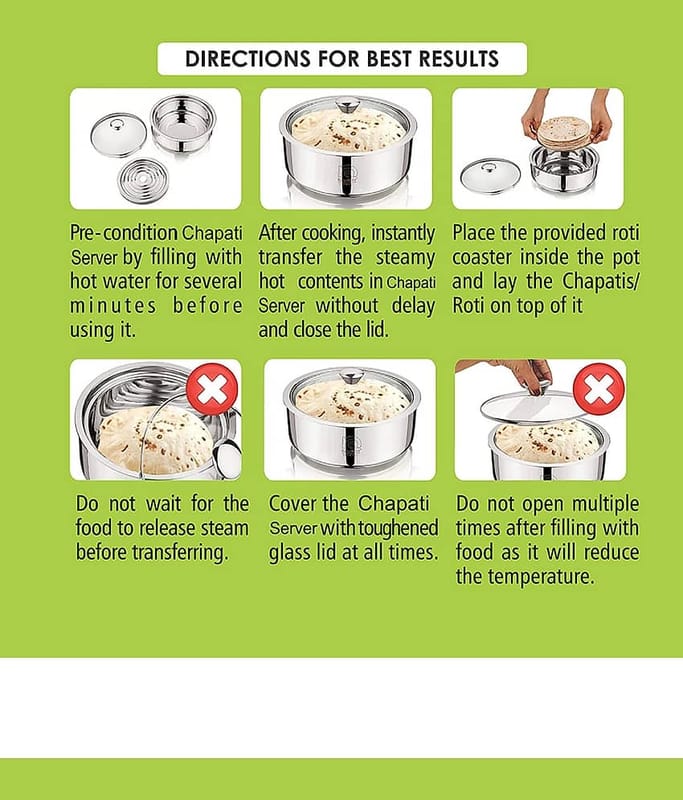 DIRECTIONS FOR BEST RESULTS

Pre-condition Chapati Server by filling with hot water for several minutes before using it.

After cooking, instantly transfer the steamy hot contents in Chapati Server without delay and close the lid.

Place the provided roti coaster inside the pot and lay the Chapatis/ Roti on top of it

Do not wait for the food to release steam before transferring.

Cover the Chapati Server with toughened glass lid at all times.

Do not open multiple times after filling with food as it will reduce the temperature.