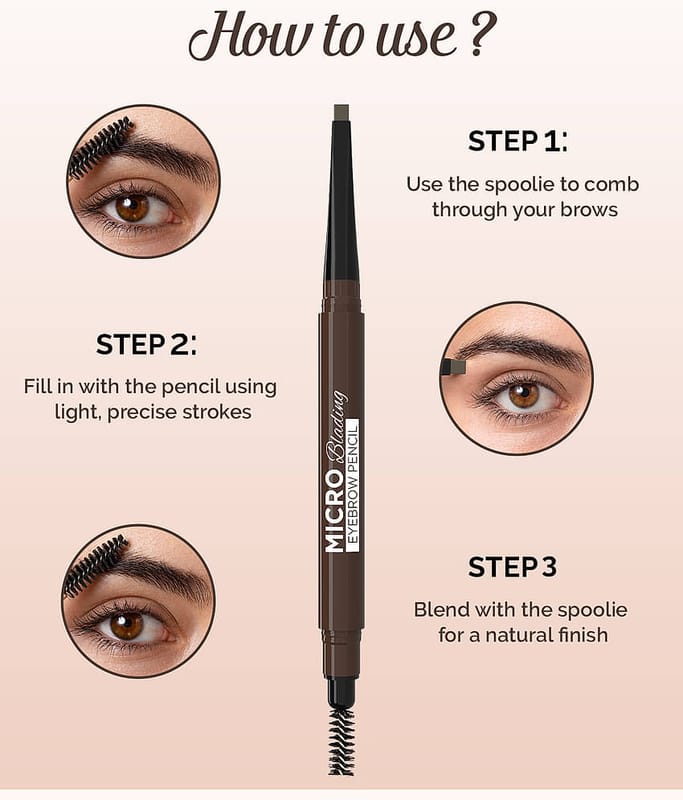 How to use ?

STEP 1:

Use the spoolie to comb through your brows

STEP 2:

Fill in with the pencil using light, precise strokes

MICRO Blading EYEBROW PENCIL

STEP 3

Blend with the spoolie for a natural finish