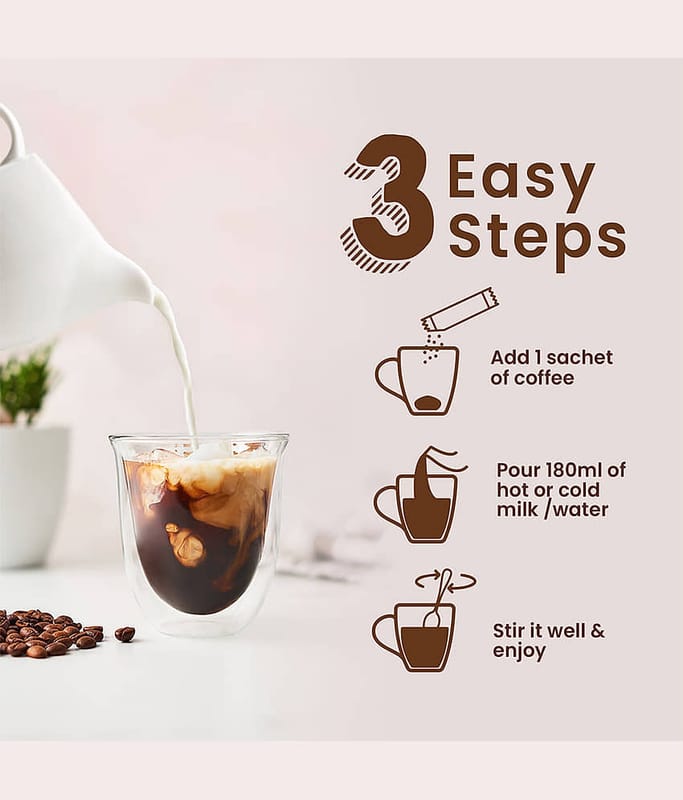 3 Easy Steps

Add 1 sachet of coffee

Pour 180ml of hot or cold milk /water

Stir it well & enjoy