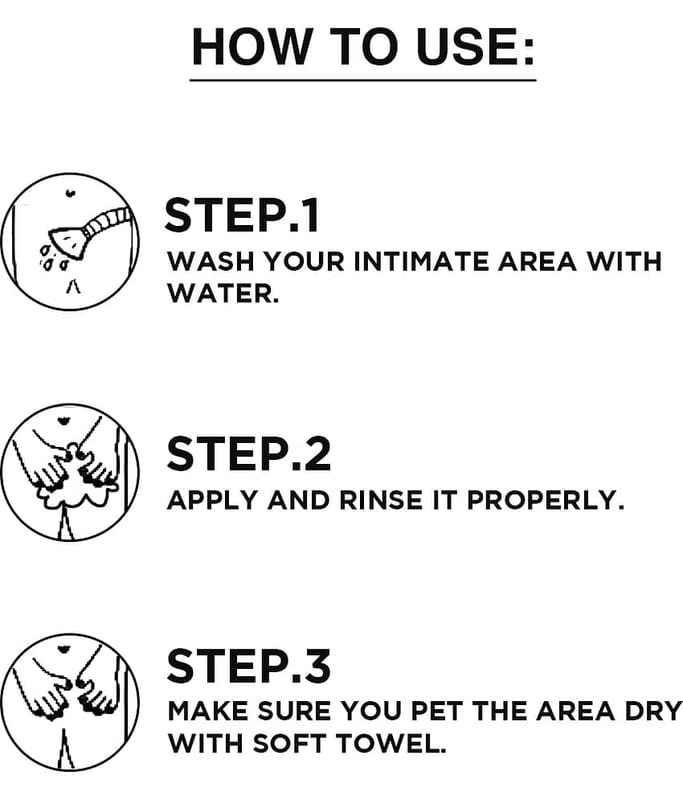 HOW TO USE:

STEP.1
WASH YOUR INTIMATE AREA WITH WATER.

STEP.2
APPLY AND RINSE IT PROPERLY.

STEP.3
MAKE SURE YOU PET THE AREA DRY WITH SOFT TOWEL.