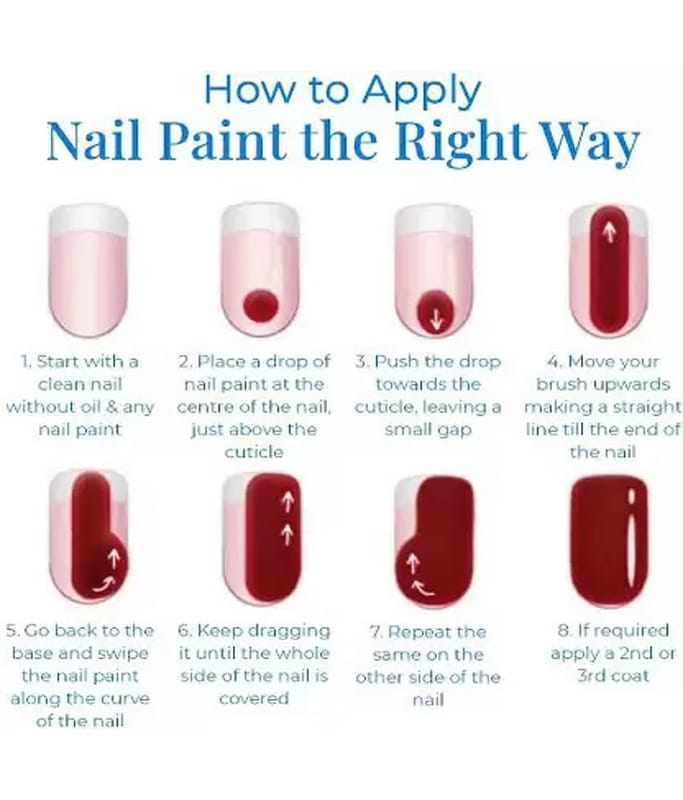 How to Apply
Nail Paint the Right Way

1. Start with a clean nail without oil & any nail paint

2. Place a drop of nail paint at the centre of the nail, just above the cuticle

3. Push the drop towards the cuticle, leaving a small gap

4. Move your brush upwards making a straight line till the end of the nail

5. Go back to the base and swipe the nail paint along the curve of the nail

6. Keep dragging it until the whole side of the nail is covered

7. Repeat the same on the other side of the nail

8. If required apply a 2nd or 3rd coat