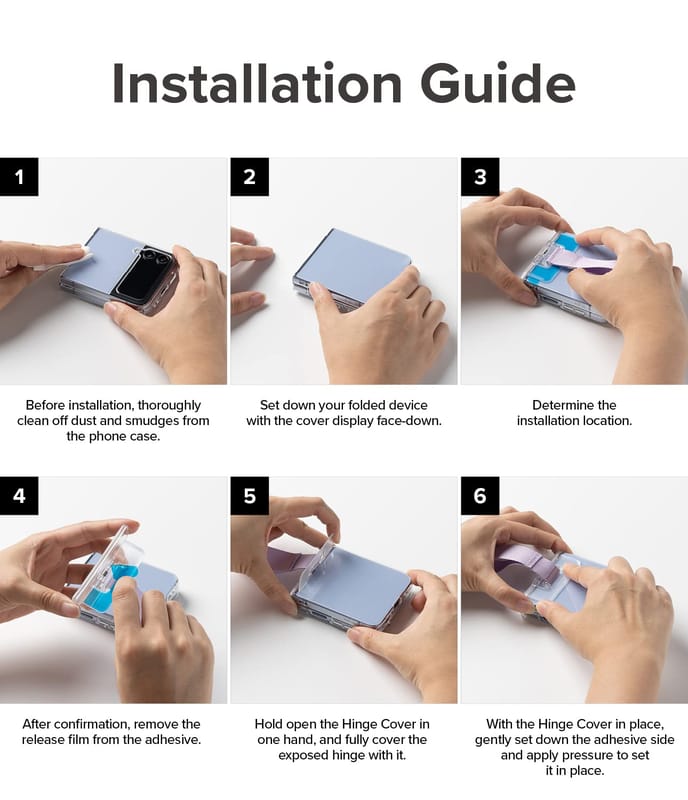 Installation Guide

1

Before installation, thoroughly clean off dust and smudges from the phone case.

2

Set down your folded device with the cover display face-down.

3

Determine the installation location.

4

After confirmation, remove the release film from the adhesive.

5

Hold open the Hinge Cover in one hand, and fully cover the exposed hinge with it.

6

With the Hinge Cover in place, gently set down the adhesive side and apply pressure to set it in place.